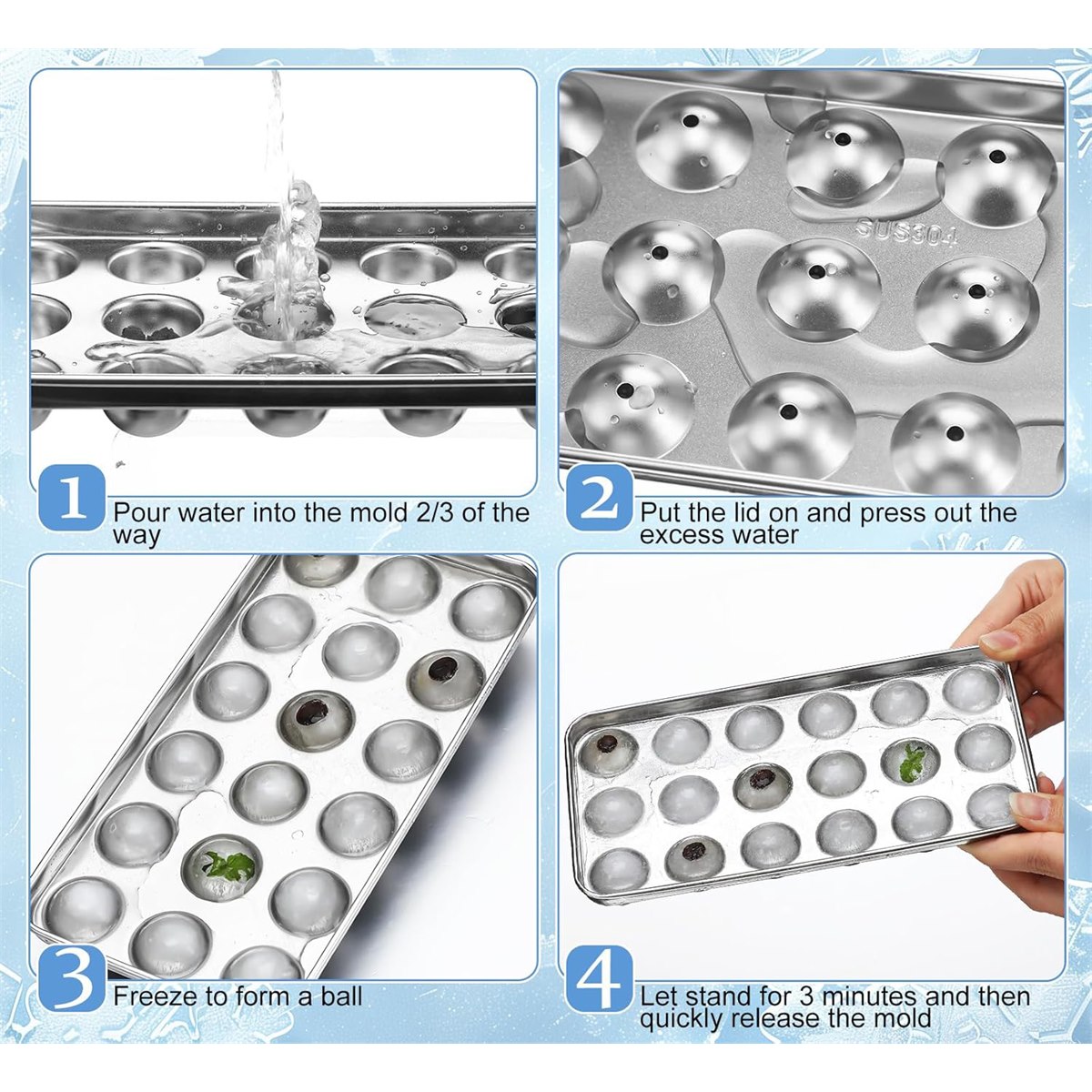 1 Pour water into the mold 2/3 of the way

SUS304

2 Put the lid on and press out the excess water

3 Freeze to form a ball

4 Let stand for 3 minutes and then quickly release the mold