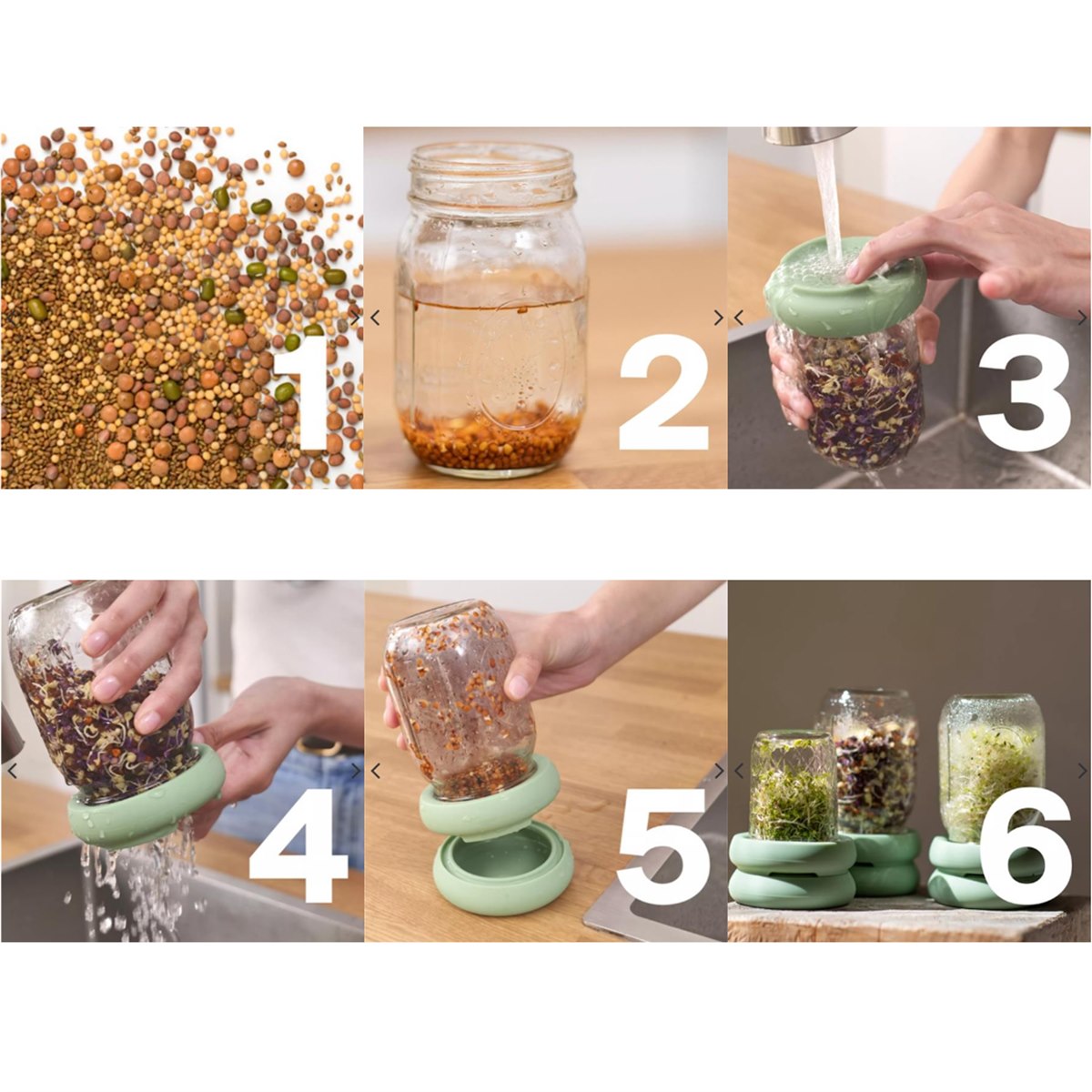 1
2
3
4
5
6